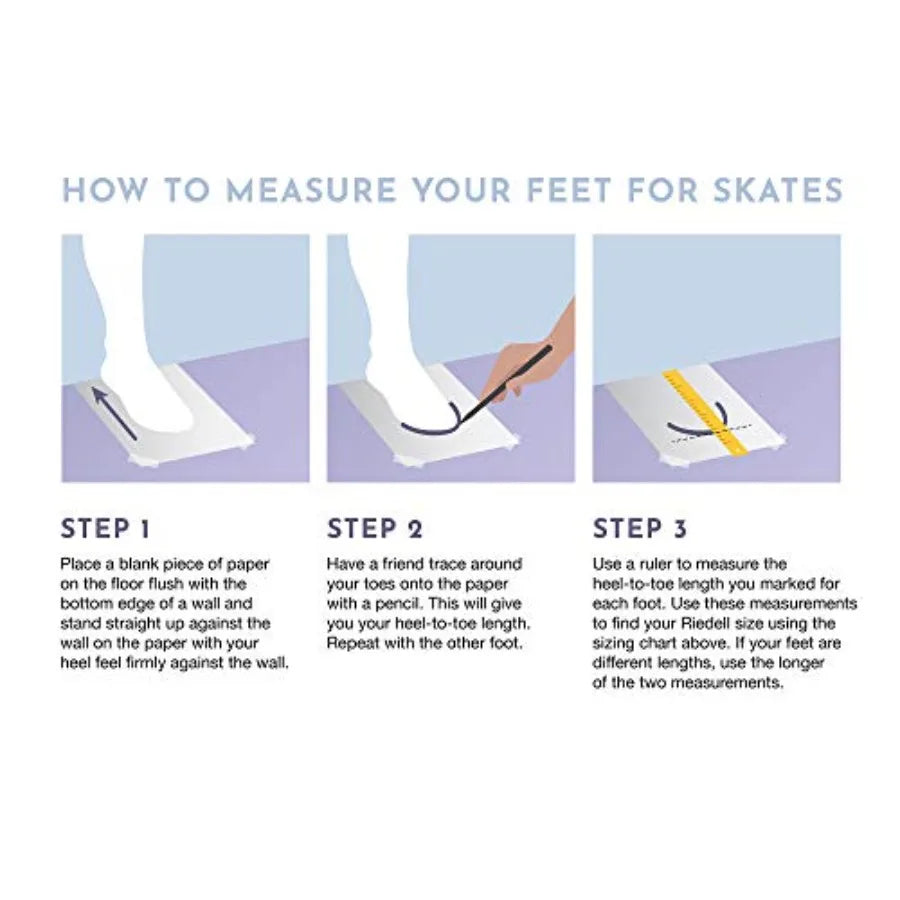 HOW TO MEASURE YOUR FEET FOR SKATES

STEP 1

Place a blank piece of paper on the floor flush with the bottom edge of a wall and stand straight up against the wall on the paper with your heel feel firmly against the wall.

STEP 2

Have a friend trace around your toes onto the paper with a pencil. This will give you your heel-to-toe length. Repeat with the other foot.

STEP 3

Use a ruler to measure the heel-to-toe length you marked for each foot. Use these measurements to find your Riedell size using the sizing chart above. If your feet are different lengths, use the longer of the two measurements.